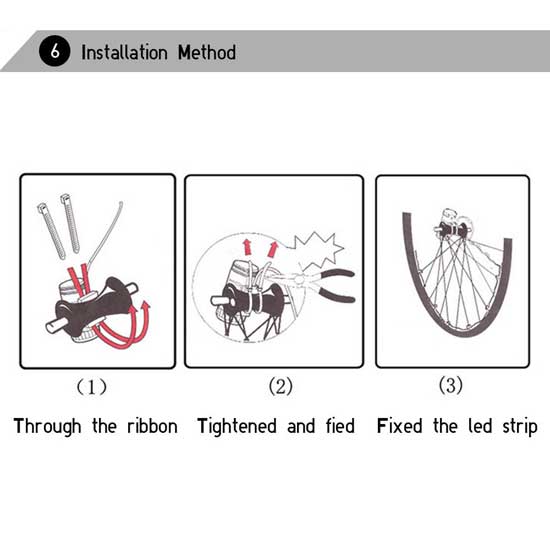 6 Installation Method

(1)

Through the ribbon

(2)

Tightened and fied

(3)

Fixed the led strip