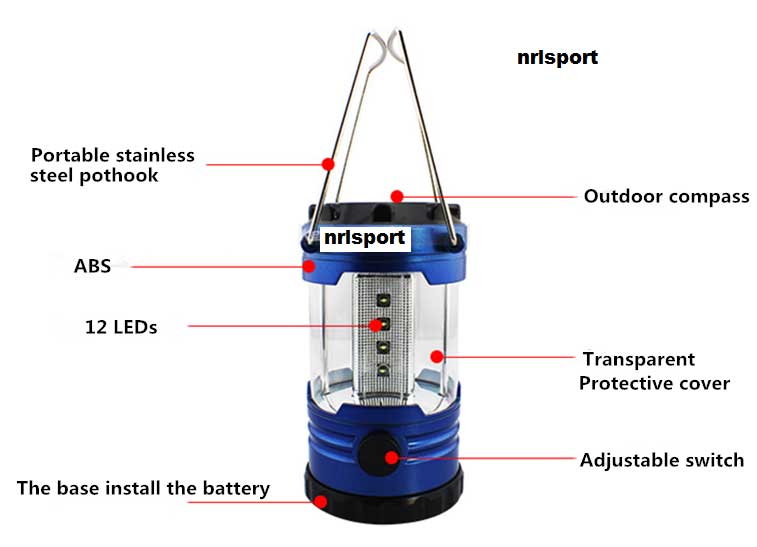 nrlsport

Portable stainless steel pothook

Outdoor compass

nrlsport

ABS

12 LEDs

Transparent Protective cover

Adjustable switch

The base install the battery